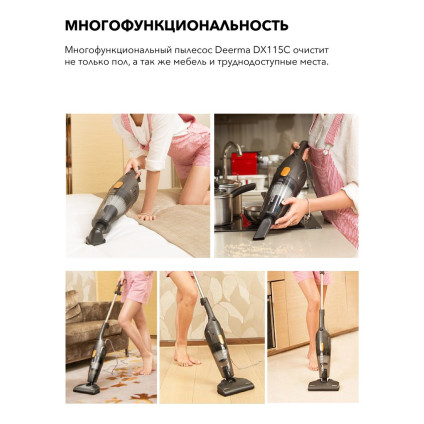 МНОГОФУНКЦИОНАЛЬНОСТЬ

Многофункциональный пылесос Deerma DX115C очистит не только пол, а так же мебель и труднодоступные места.