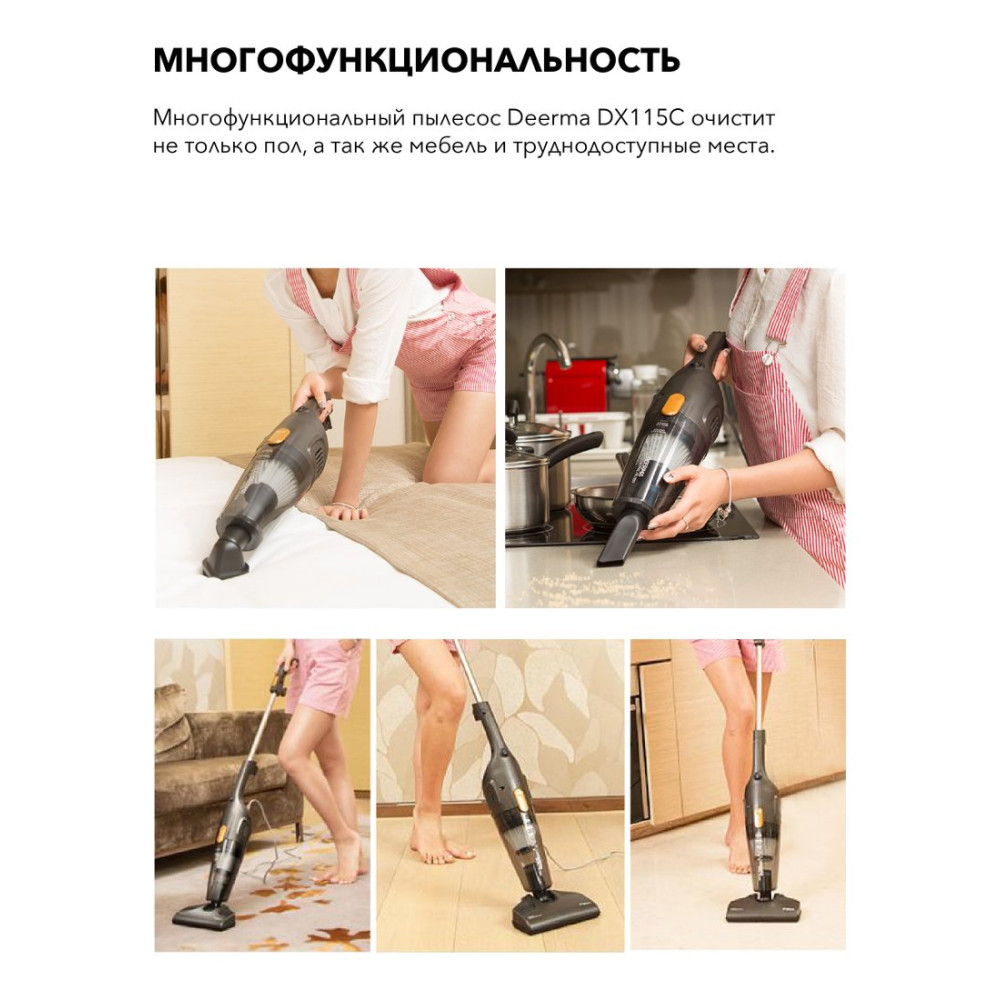 МНОГОФУНКЦИОНАЛЬНОСТЬ

Многофункциональный пылесос Deerma DX115C очистит не только пол, а так же мебель и труднодоступные места.