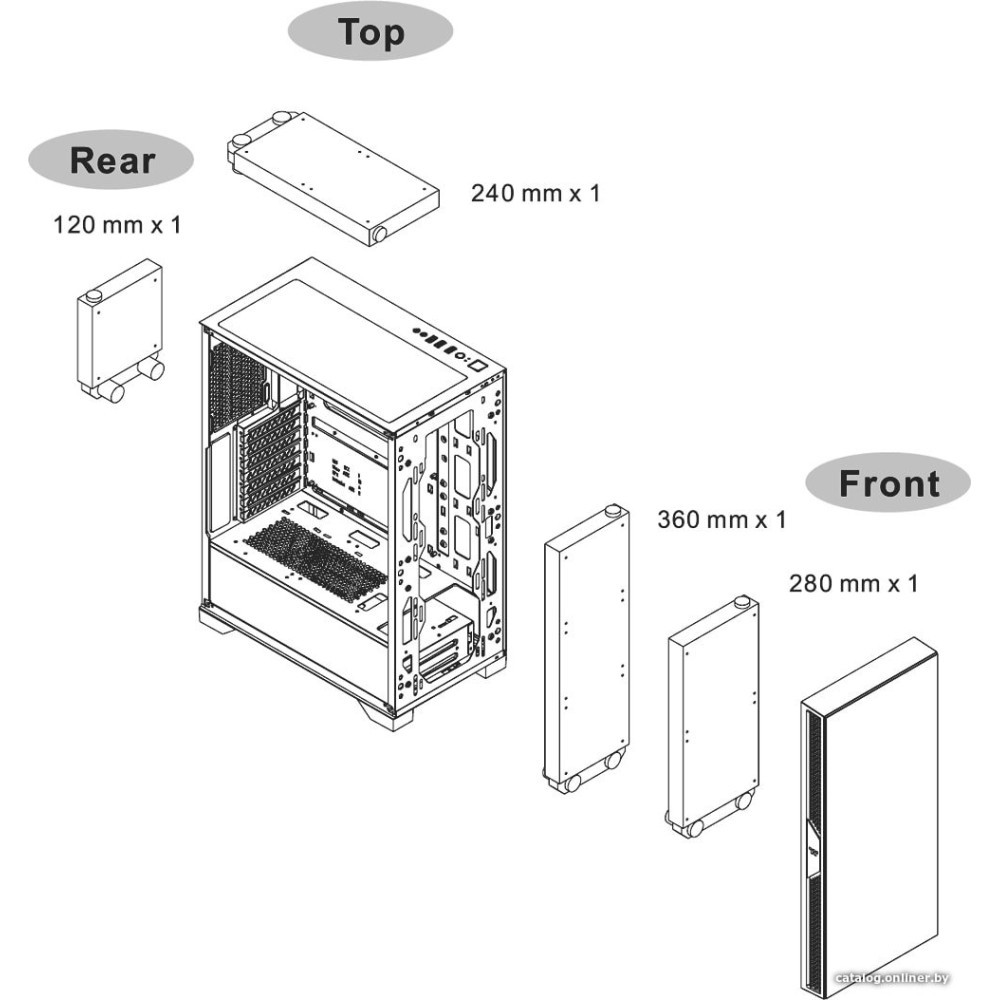 Top

Rear

240 mm x 1

120 mm x 1

Front

360 mm x 1

280 mm x 1

catalog.onliner.by