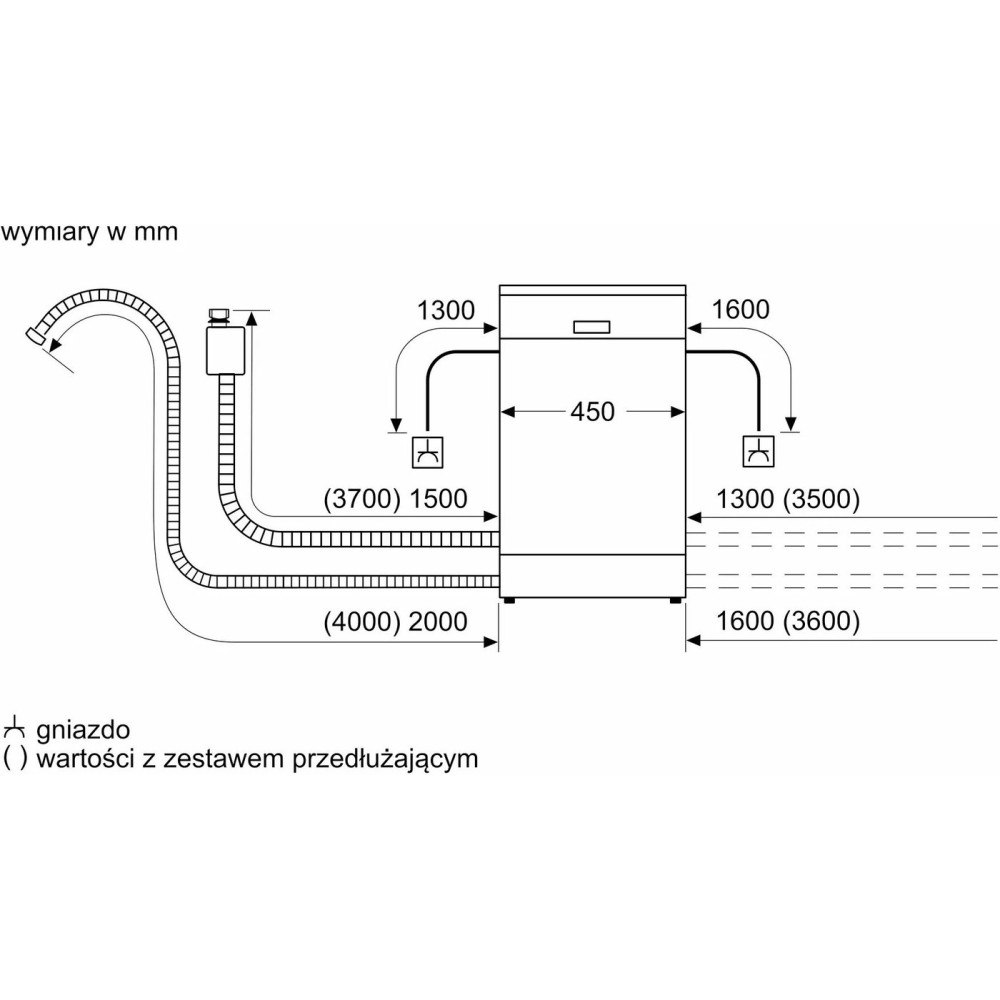 wymiary w mm

1300

1600

450

(3700) 1500

1300 (3500)

(4000) 2000

1600 (3600)

gniazdo
( ) wartości z zestawem przedłużającym