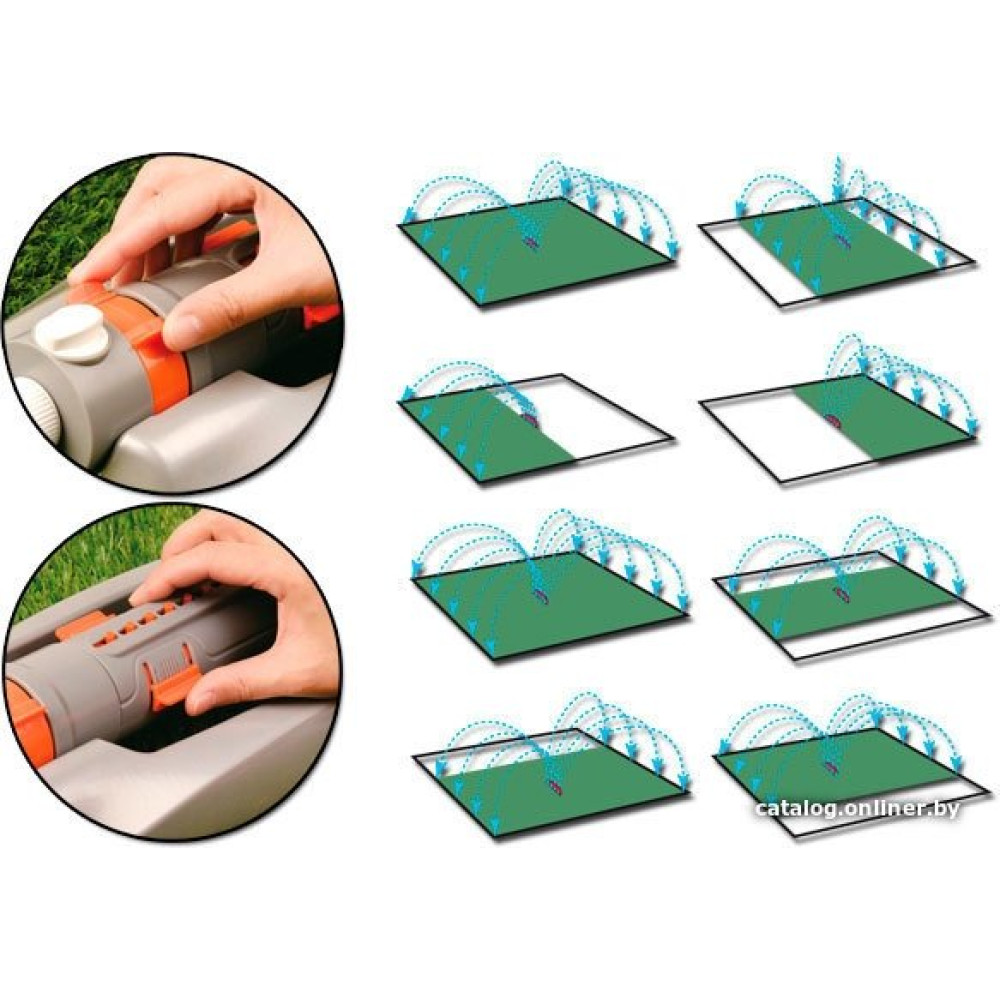 catalog.onliner.by