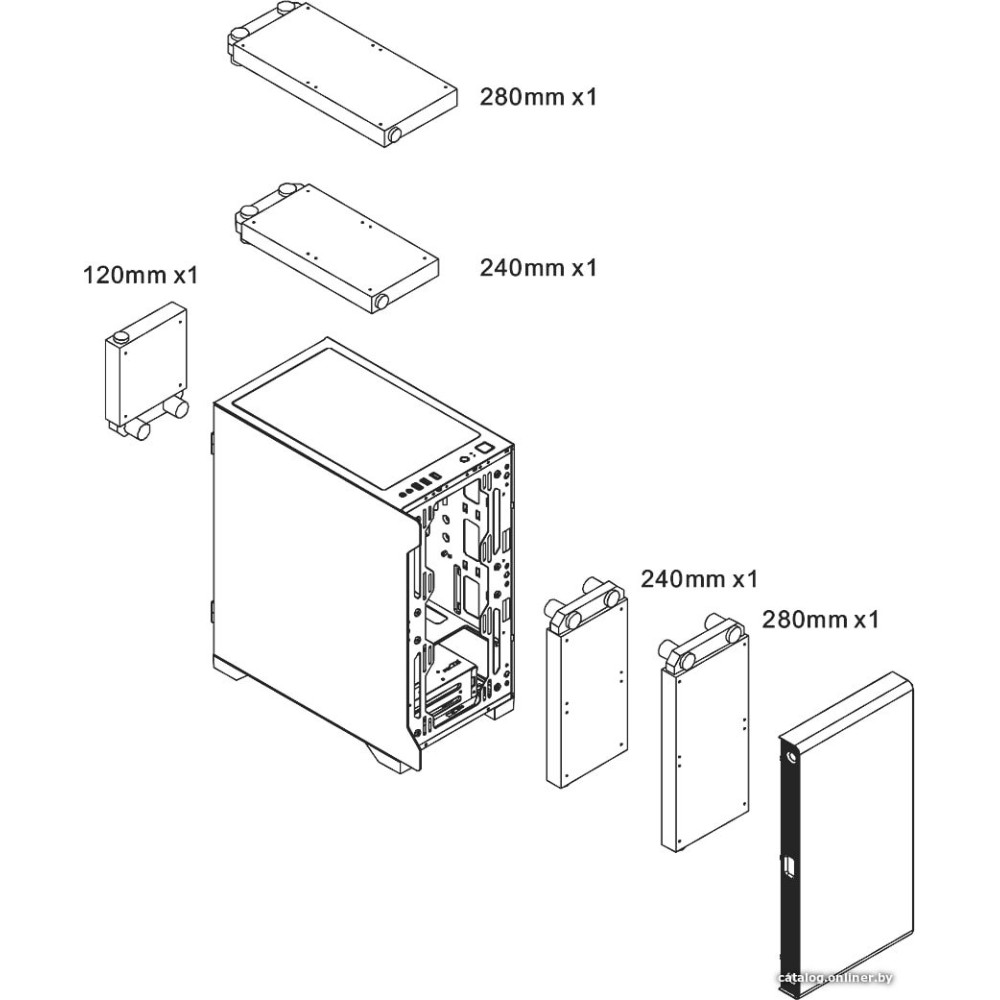 280mm x1

240mm x1

120mm x1

240mm x1

280mm x1

catalog.onliner.by