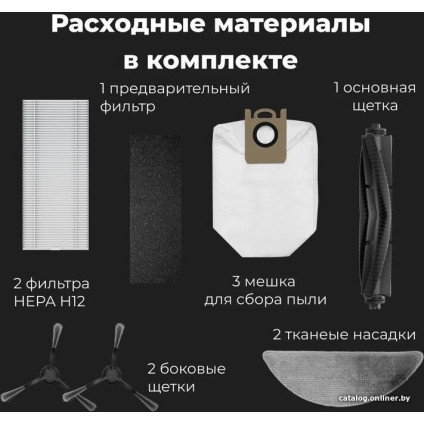 Расходные материалы в комплекте

1 предварительный фильтр

1 основная щетка

2 фильтра HEPA H12

3 мешка для сбора пыли

2 тканеые насадки

2 боковые щетки

catalog.onliner.by