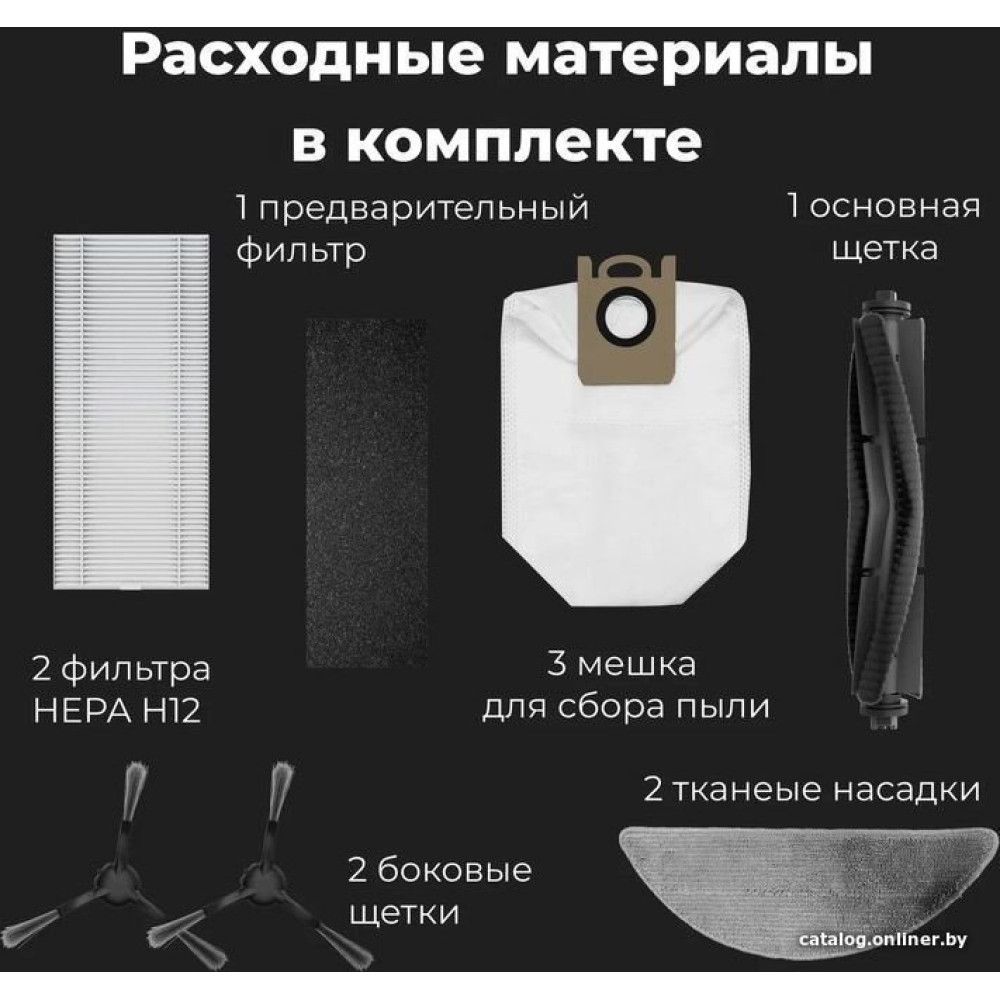 Расходные материалы в комплекте

1 предварительный фильтр

1 основная щетка

2 фильтра HEPA H12

3 мешка для сбора пыли

2 тканеые насадки

2 боковые щетки

catalog.onliner.by