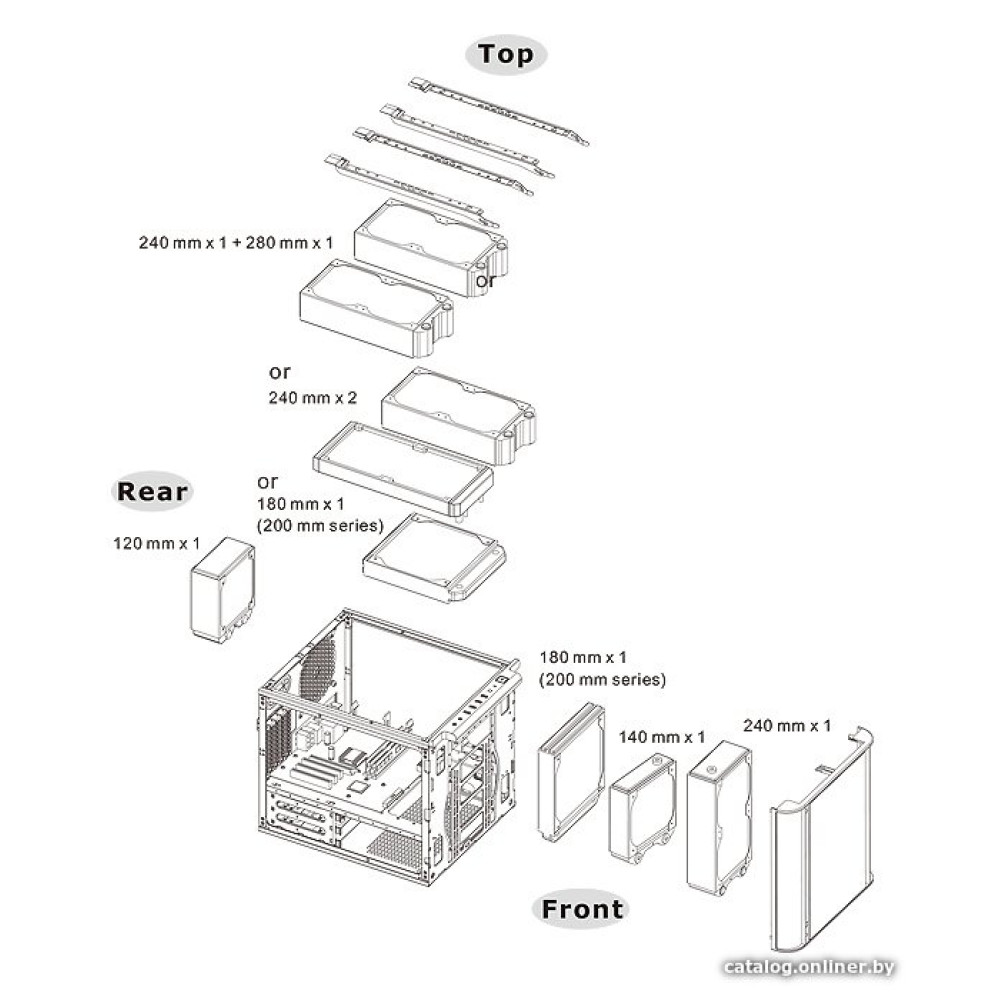 Top

240 mm x 1 + 280 mm x 1

or

or

240 mm x 2

Rear

or

180 mm x 1
(200 mm series)

120 mm x 1

180 mm x 1
(200 mm series)

140 mm x 1

240 mm x 1

Front

catalog.onliner.by