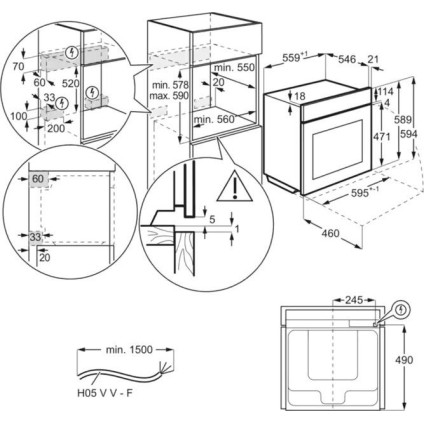 70
60
520
33
100
200
min. 578
max. 590
min. 550
20
min. 560
$559^{+1}$
546
21
18
114
4
589
594
471
$595^{+-1}$
460
60
33
20
5
1
245
490
min. 1500
H05 V V - F