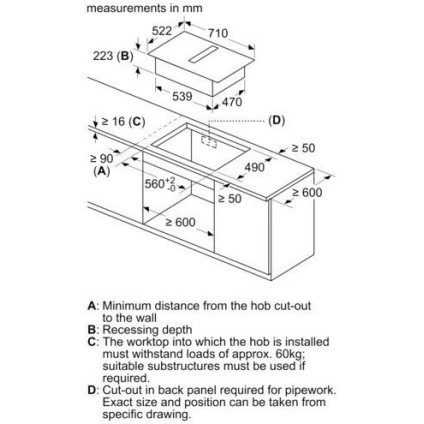 measurements in mm

522
710
223 (B)
539
470
≥ 16 (C)
(D)
≥ 50
≥ 90
(A)
490
$560^{+2}_{-0}$
≥ 50
≥ 600
≥ 600

A: Minimum distance from the hob cut-out to the wall
B: Recessing depth
C: The worktop into which the hob is installed must withstand loads of approx. 60kg; suitable substructures must be used if required.
D: Cut-out in back panel required for pipework. Exact size and position can be taken from specific drawing.