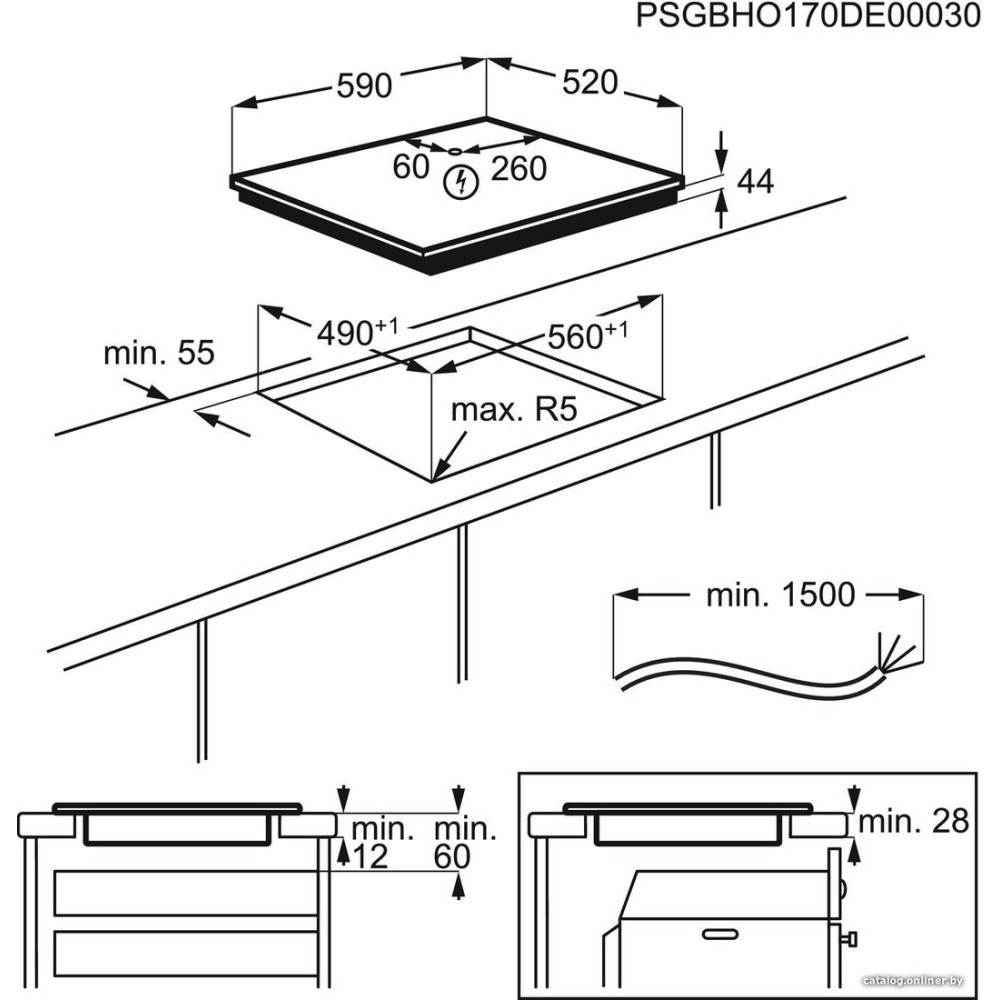 PSGBHO170DE00030

590
520
60
260
44

min. 55
$490^{+1}$
$560^{+1}$
max. R5

min. 1500

min.
12
min.
60

min. 28

catalog.onliner.by