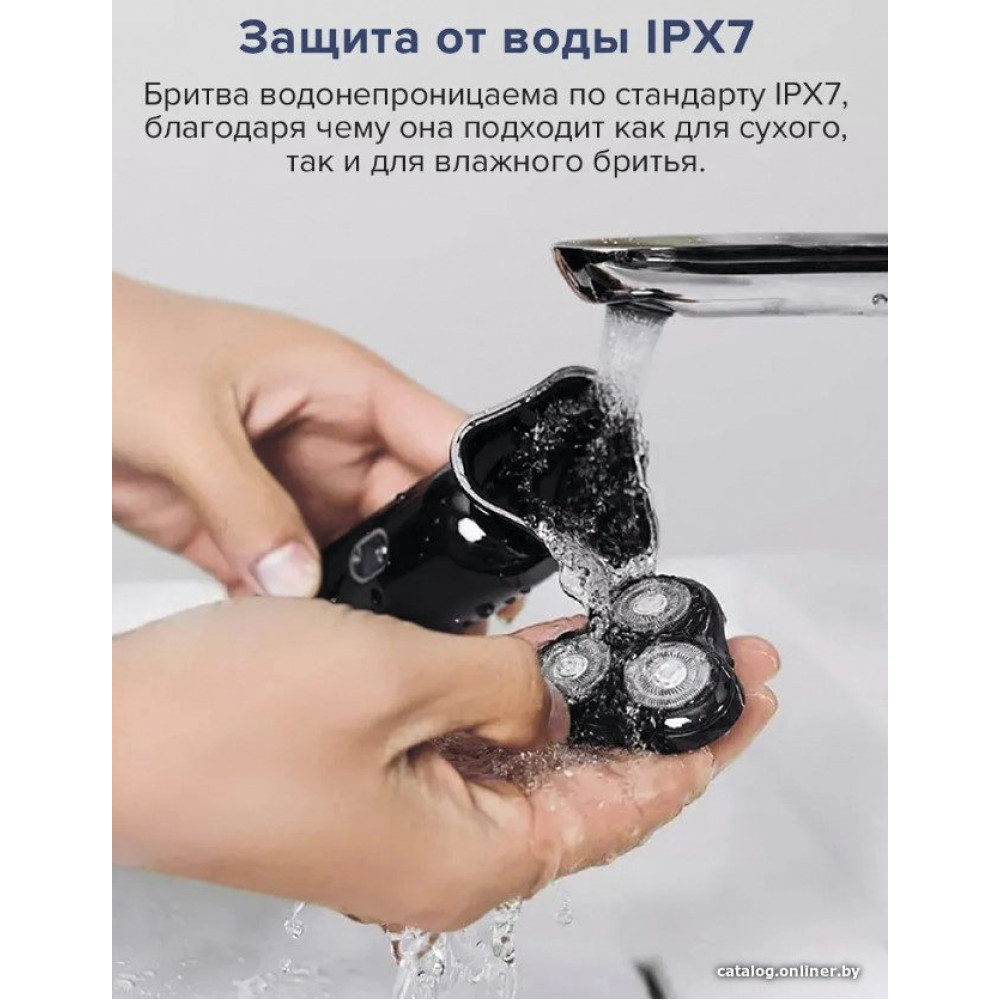 Защита от воды IPX7

Бритва водонепроницаема по стандарту IPX7, благодаря чему она подходит как для сухого, так и для влажного бритья.

catalog.onliner.by