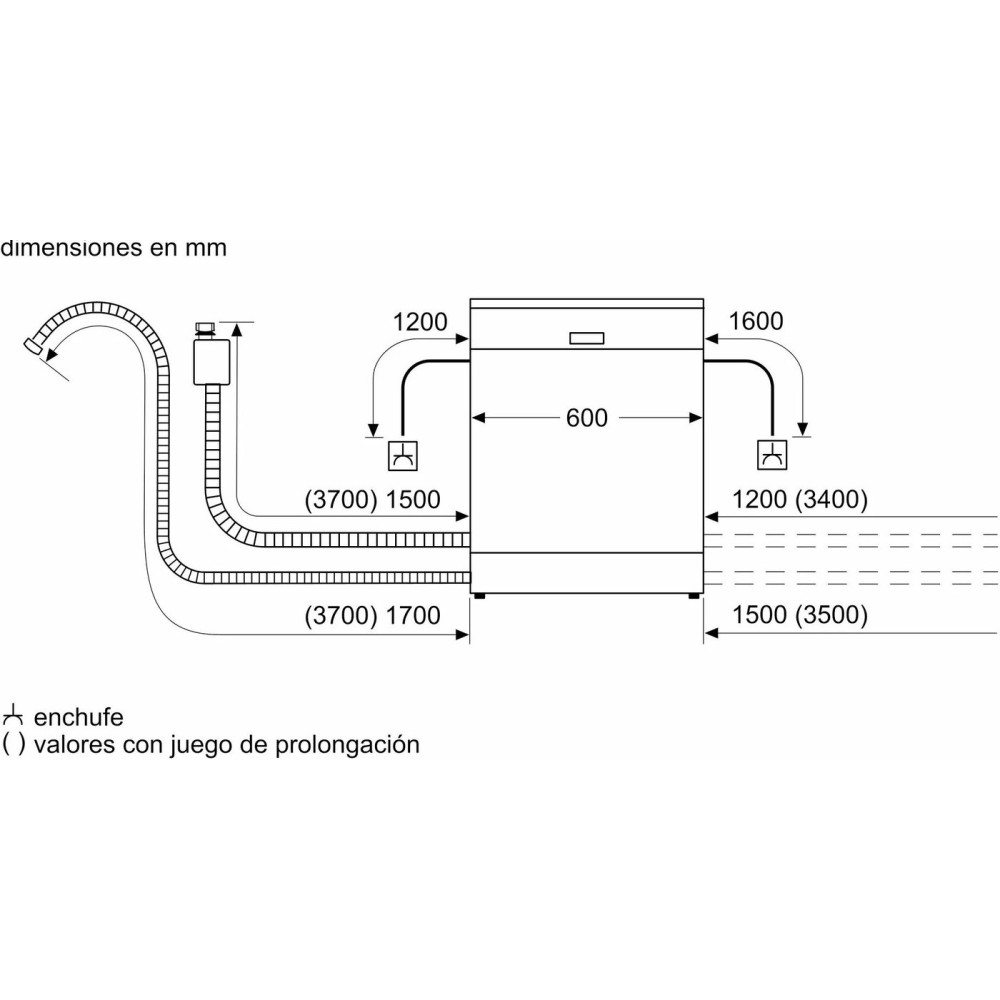 dimensiones en mm

1200

1600

600

(3700) 1500

1200 (3400)

(3700) 1700

1500 (3500)

enchufe
( ) valores con juego de prolongación