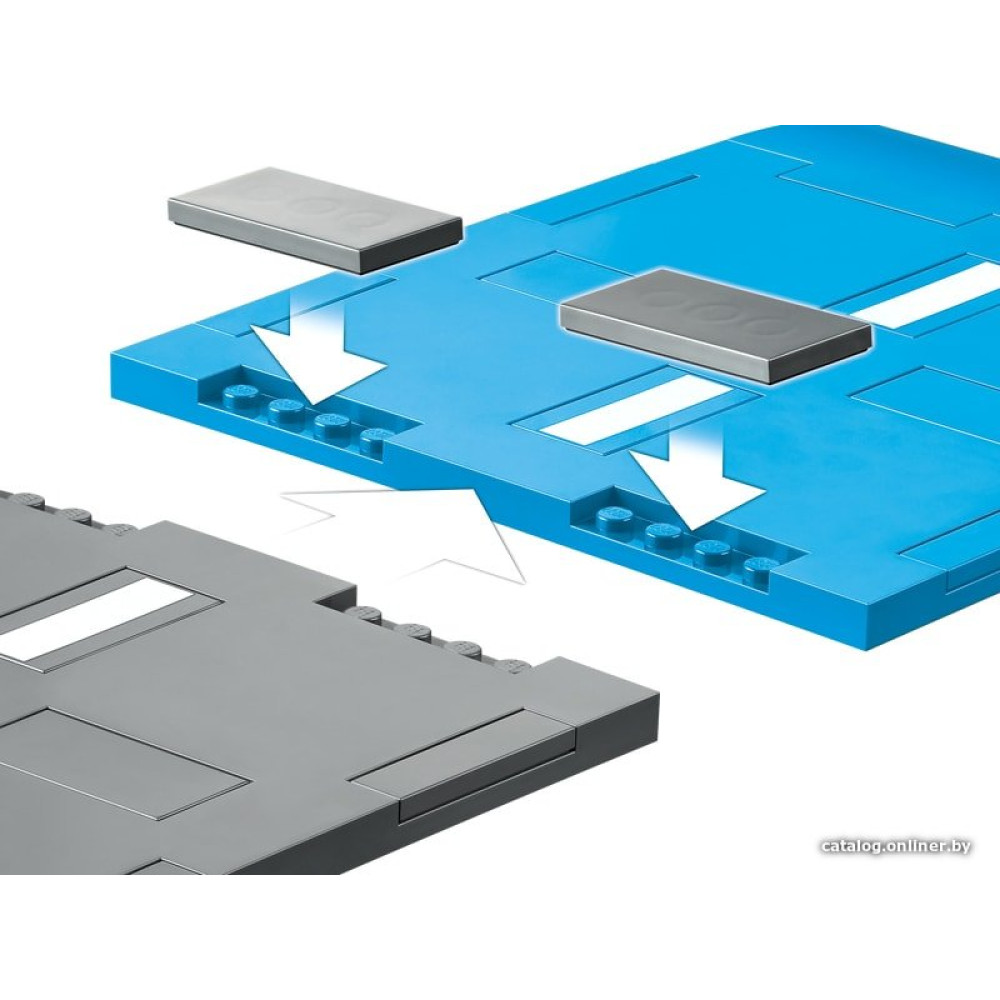 catalog.onliner.by