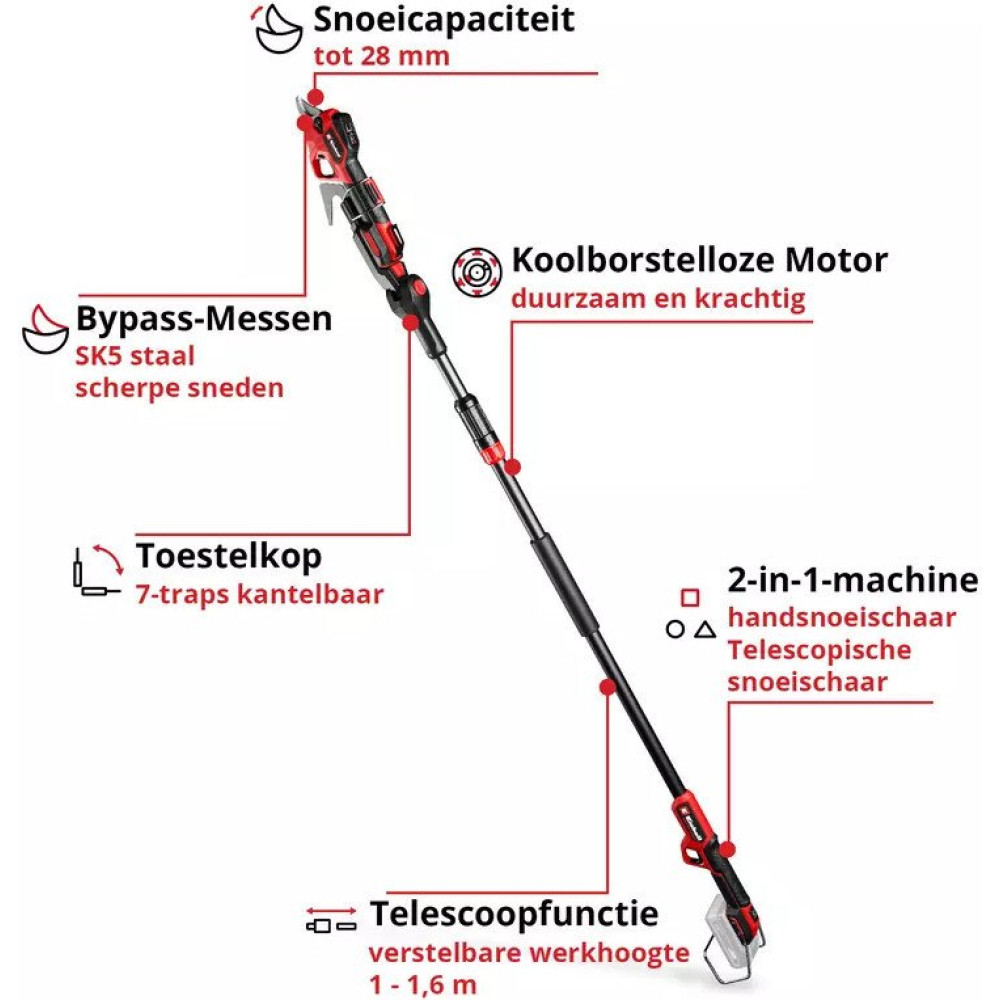 Snoeicapaciteit
tot 28 mm

Koolborstelloze Motor
duurzaam en krachtig

Bypass-Messen
SK5 staal
scherpe sneden

Toestelkop
7-traps kantelbaar

2-in-1-machine
handsnoeischaar
Telescopische
snoeischaar

Telescoopfunctie
verstelbare werkhoogte
1 - 1,6 m